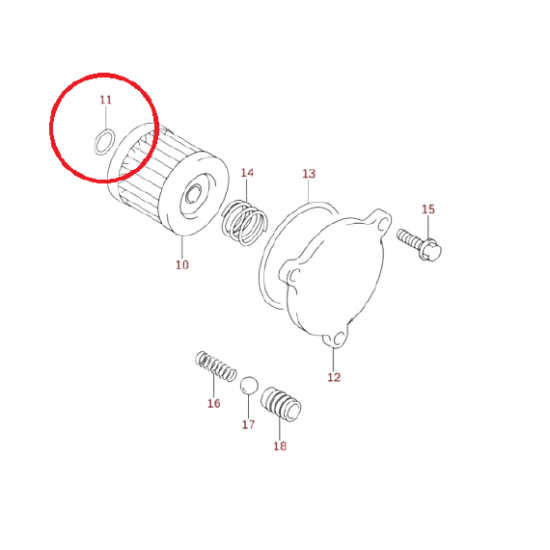 11
14
13
15
10
12
16
17
18